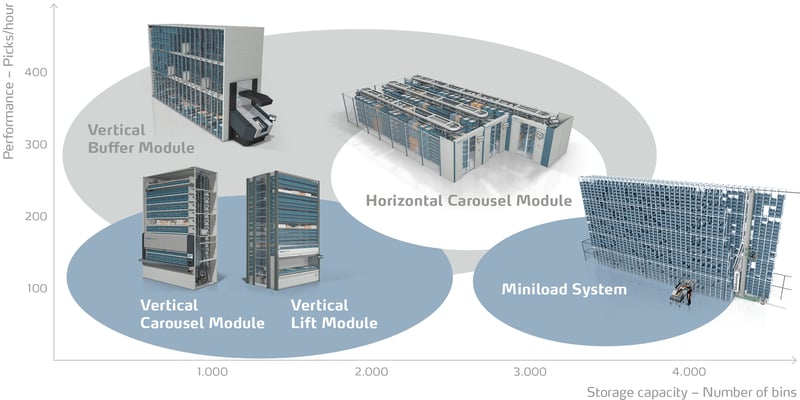 Performance – Picks/hour

400

300

200

100

Vertical Buffer Module

Horizontal Carousel Module

Vertical Carousel Module

Vertical Lift Module

Miniload System

1.000

2.000

3.000

4.000

Storage capacity – Number of bins